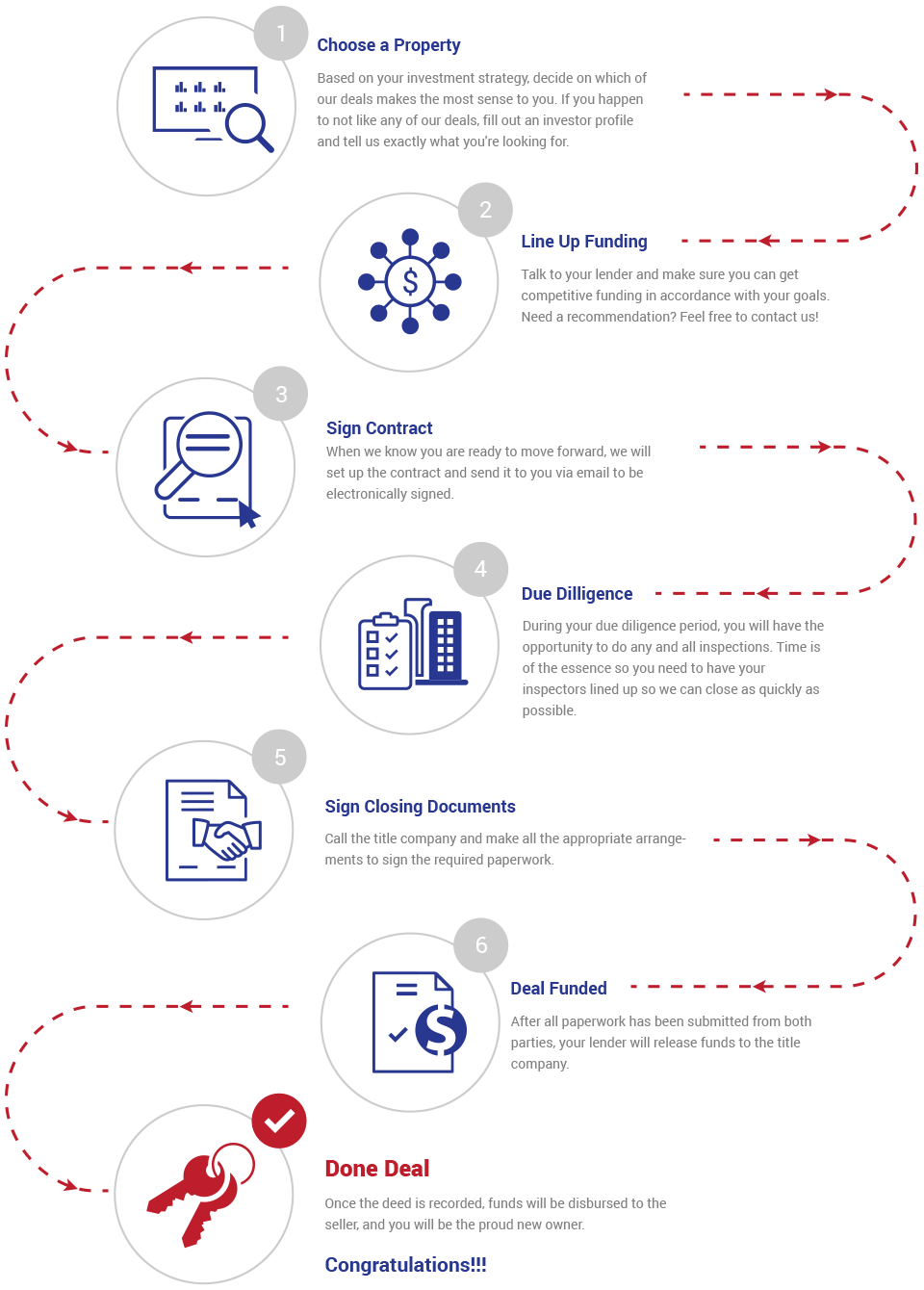 1

Choose a Property

Based on your investment strategy, decide on which of our deals makes the most sense to you. If you happen to not like any of our deals, fill out an investor profile and tell us exactly what you're looking for.

2

Line Up Funding

Talk to your lender and make sure you can get competitive funding in accordance with your goals. Need a recommendation? Feel free to contact us!

3

Sign Contract

When we know you are ready to move forward, we will set up the contract and send it to you via email to be electronically signed.

4

Due Dilligence

During your due diligence period, you will have the opportunity to do any and all inspections. Time is of the essence so you need to have your inspectors lined up so we can close as quickly as possible.

5

Sign Closing Documents

Call the title company and make all the appropriate arrangements to sign the required paperwork.

6

Deal Funded

After all paperwork has been submitted from both parties, your lender will release funds to the title company.

Done Deal

Once the deed is recorded, funds will be disbursed to the seller, and you will be the proud new owner.

Congratulations!!!